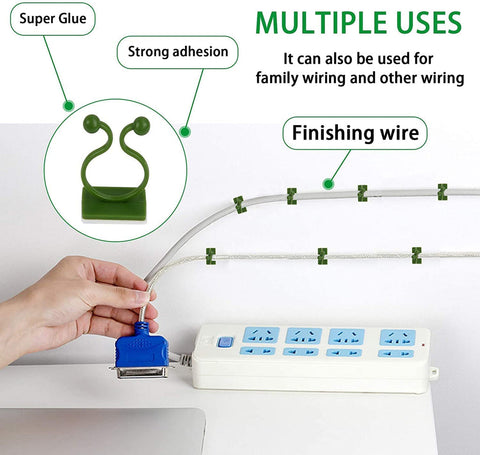 Super Glue

Strong adhesion

MULTIPLE USES

It can also be used for family wiring and other wiring

Finishing wire