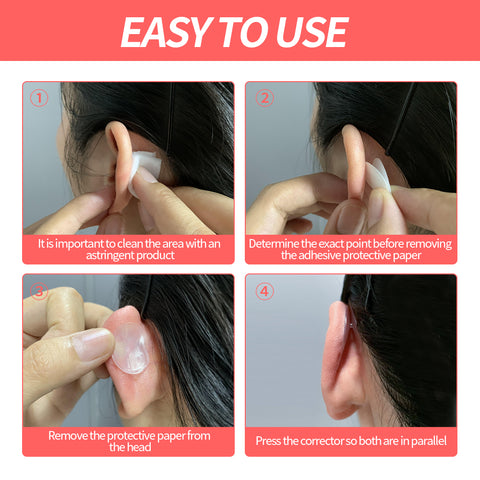 EASY TO USE

①

It is important to clean the area with an astringent product

②

Determine the exact point before removing the adhesive protective paper

③

Remove the protective paper from the head

④

Press the corrector so both are in parallel