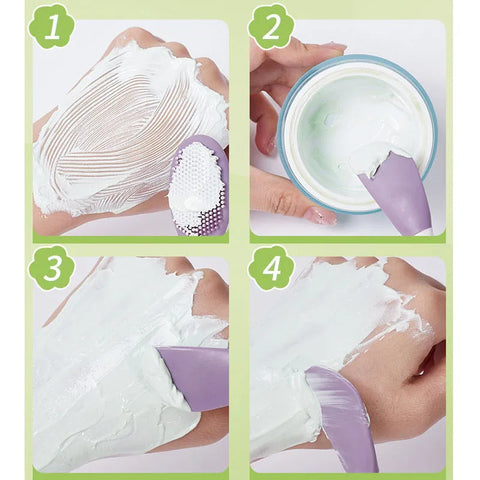 1

2

3

4