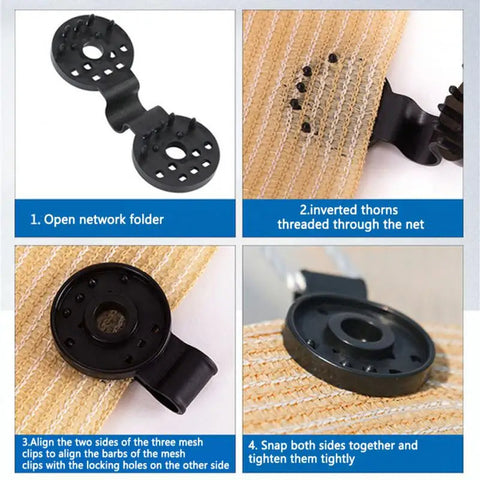 1. Open network folder

2.inverted thorns threaded through the net

3.Align the two sides of the three mesh clips to align the barbs of the mesh clips with the locking holes on the other side

4. Snap both sides together and tighten them tightly