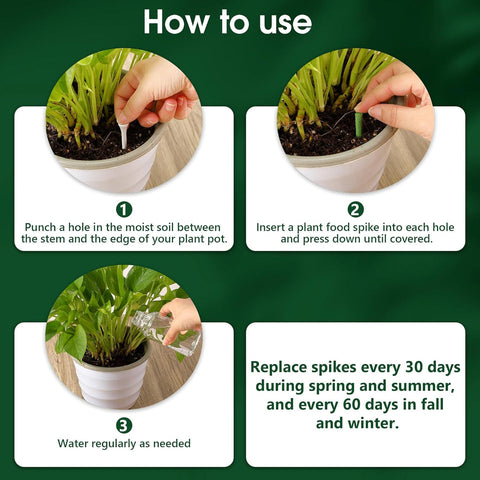 How to use

1
Punch a hole in the moist soil between the stem and the edge of your plant pot.

2
Insert a plant food spike into each hole and press down until covered.

3
Water regularly as needed

Replace spikes every 30 days during spring and summer, and every 60 days in fall and winter.