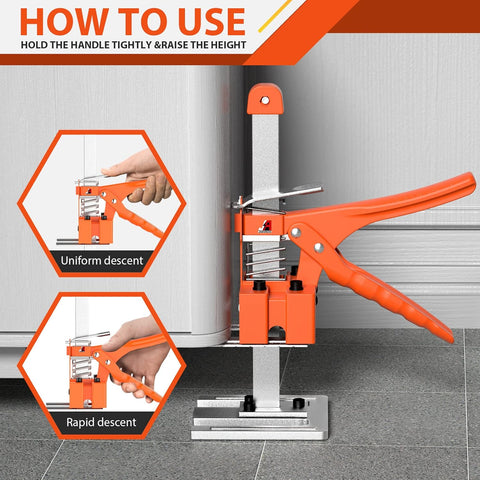 HOW TO USE
HOLD THE HANDLE TIGHTLY &RAISE THE HEIGHT

Uniform descent

Rapid descent