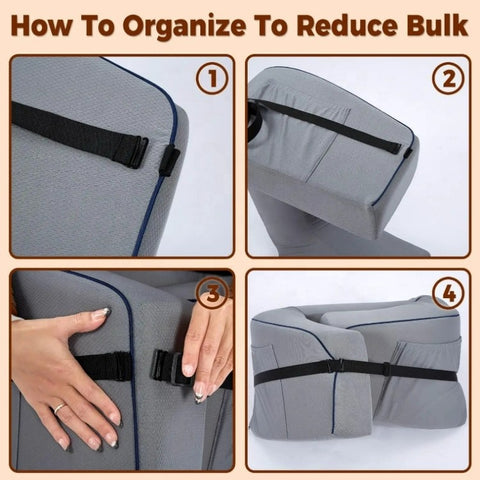 How To Organize To Reduce Bulk

1

2

3

4