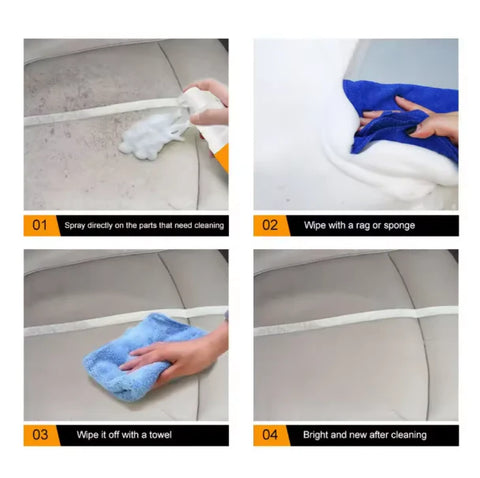 01 Spray directly on the parts that need cleaning

02 Wipe with a rag or sponge

03 Wipe it off with a towel

04 Bright and new after cleaning