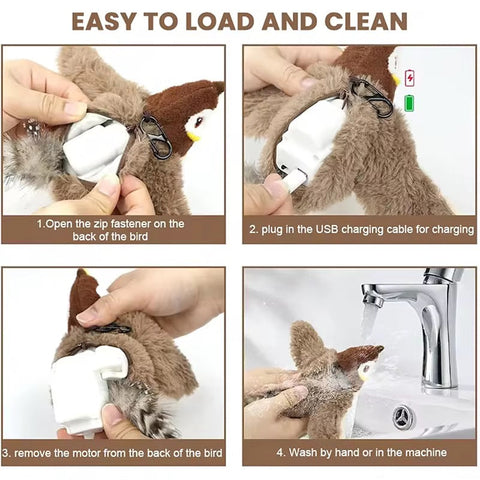 EASY TO LOAD AND CLEAN

1.Open the zip fastener on the back of the bird

2. plug in the USB charging cable for charging

3. remove the motor from the back of the bird

4. Wash by hand or in the machine