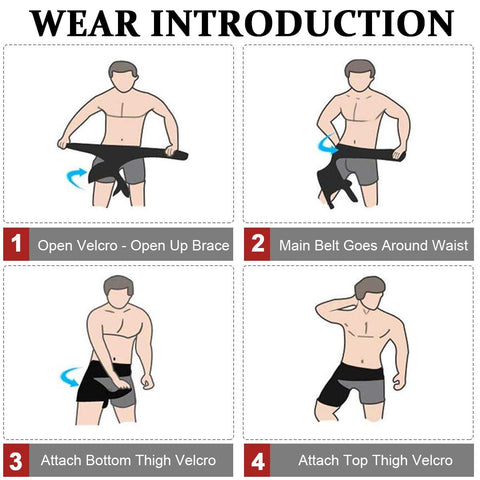 WEAR INTRODUCTION

1 Open Velcro - Open Up Brace

2 Main Belt Goes Around Waist

3 Attach Bottom Thigh Velcro

4 Attach Top Thigh Velcro